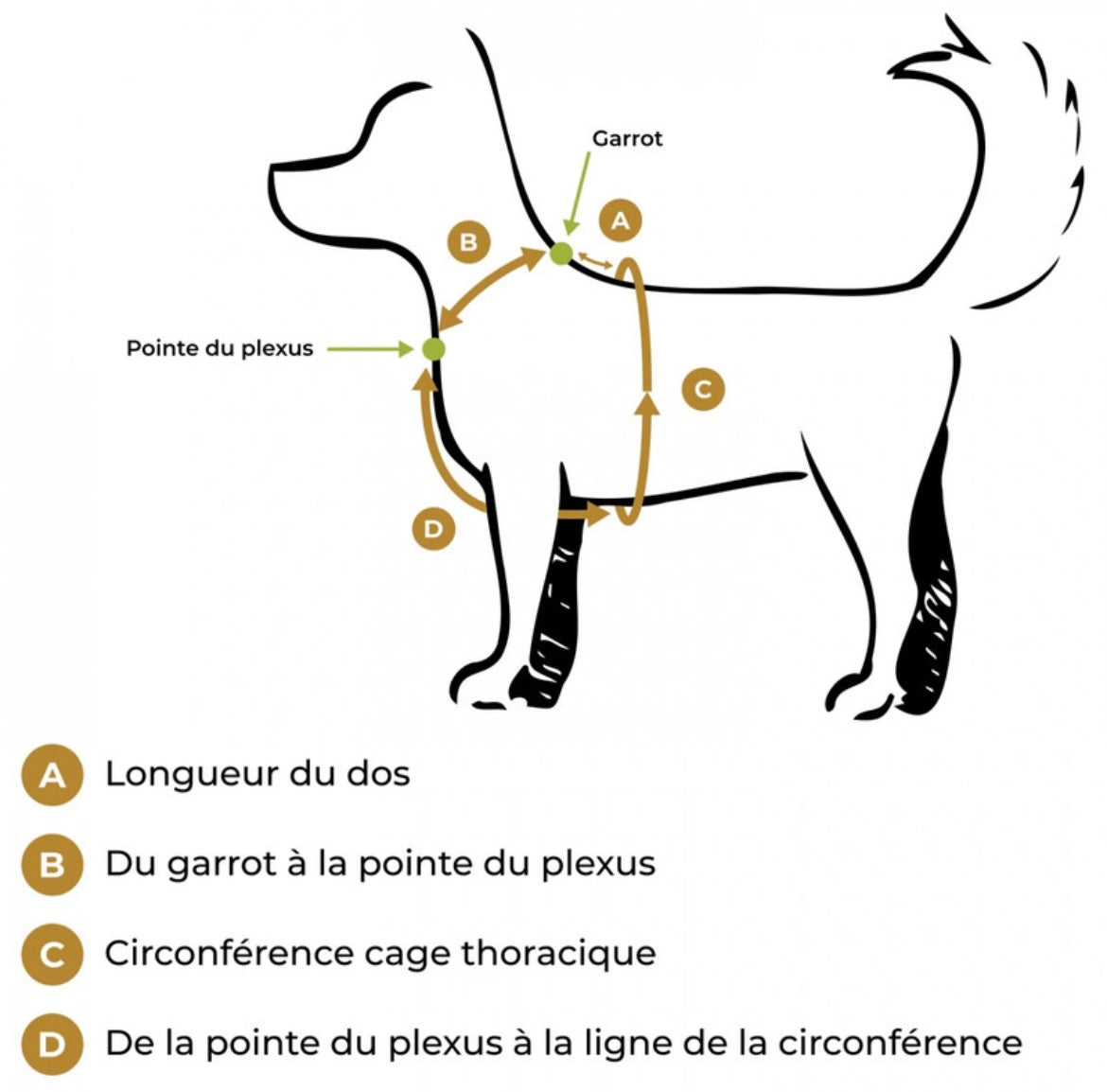 Garrot

A

B

Pointe du plexus

C

D

A Longueur du dos

B Du garrot à la pointe du plexus

C Circonférence cage thoracique

D De la pointe du plexus à la ligne de la circonférence